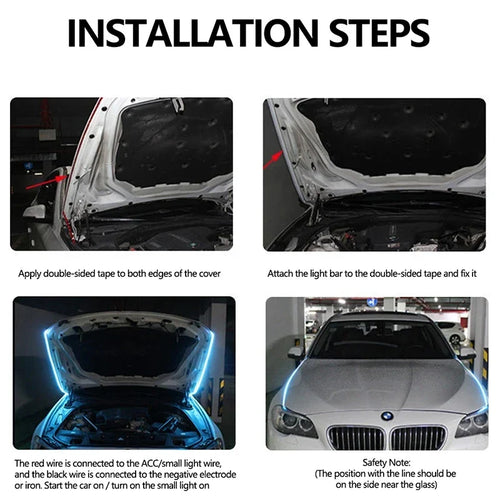 INSTALLATION STEPS

Apply double-sided tape to both edges of the cover

Attach the light bar to the double-sided tape and fix it

The red wire is connected to the ACC/small light wire, and the black wire is connected to the negative electrode or iron. Start the car on / turn on the small light on

Safety Note:
(The position with the line should be on the side near the glass)